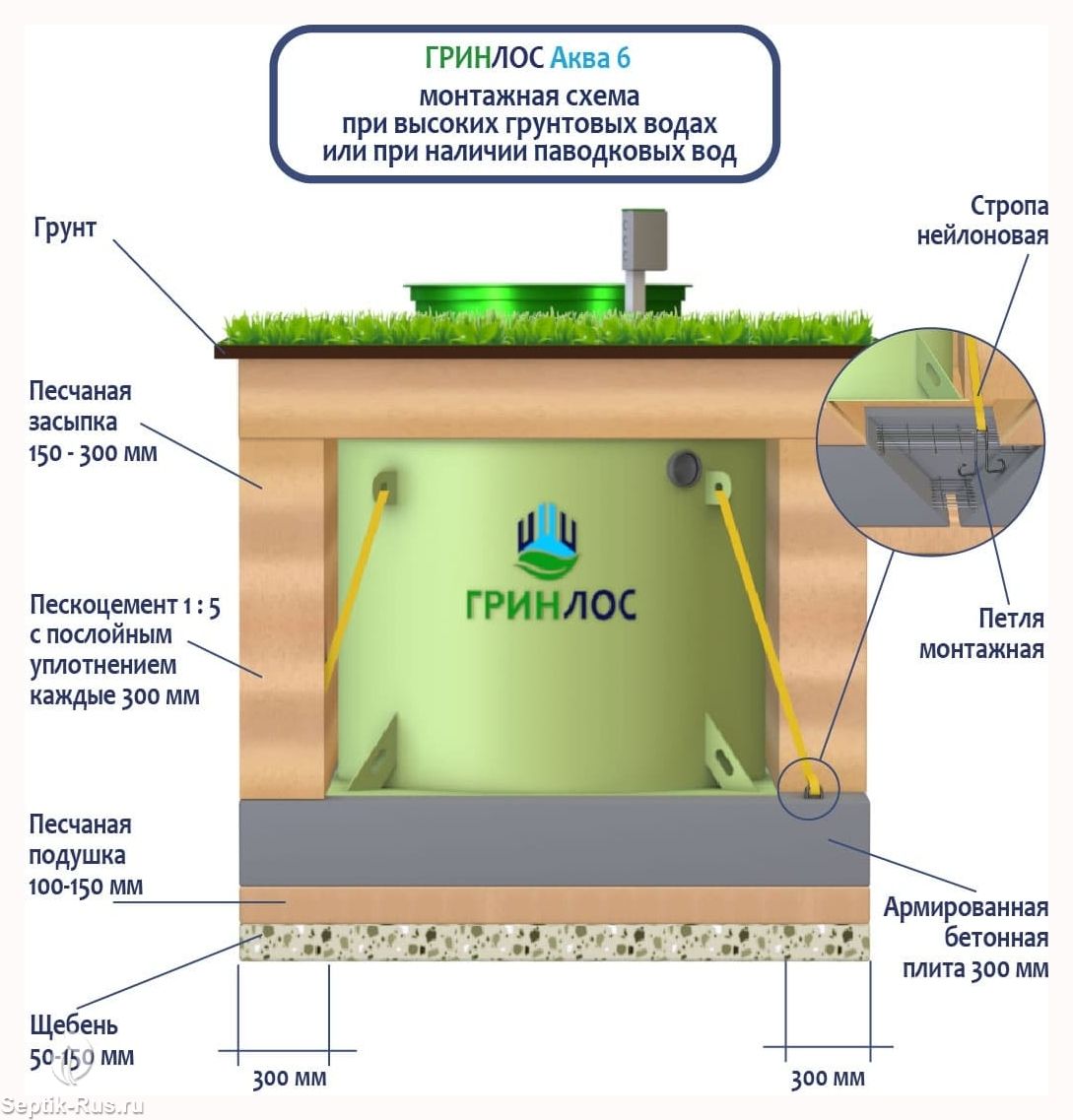 ГРИНЛОС Аква 6
монтажная схема
при высоких грунтовых водах
или при наличии паводковых вод

Грунт

Стропа нейлоновая

Песчаная засыпка 150 - 300 мм

ГРИНЛОС

Пескоцемент 1 : 5 с послойным уплотнением каждые 300 мм

Петля монтажная

Песчаная подушка 100-150 мм

Армированная бетонная плита 300 мм

Щебень 50-150 мм

300 мм

300 мм

Septik-Rus.ru